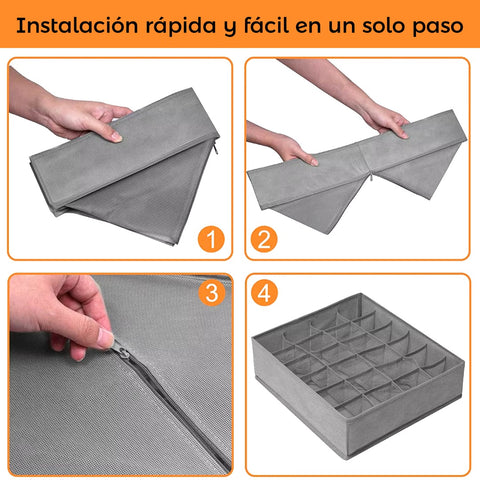 Instalación rápida y fácil en un solo paso

1

2

3

4